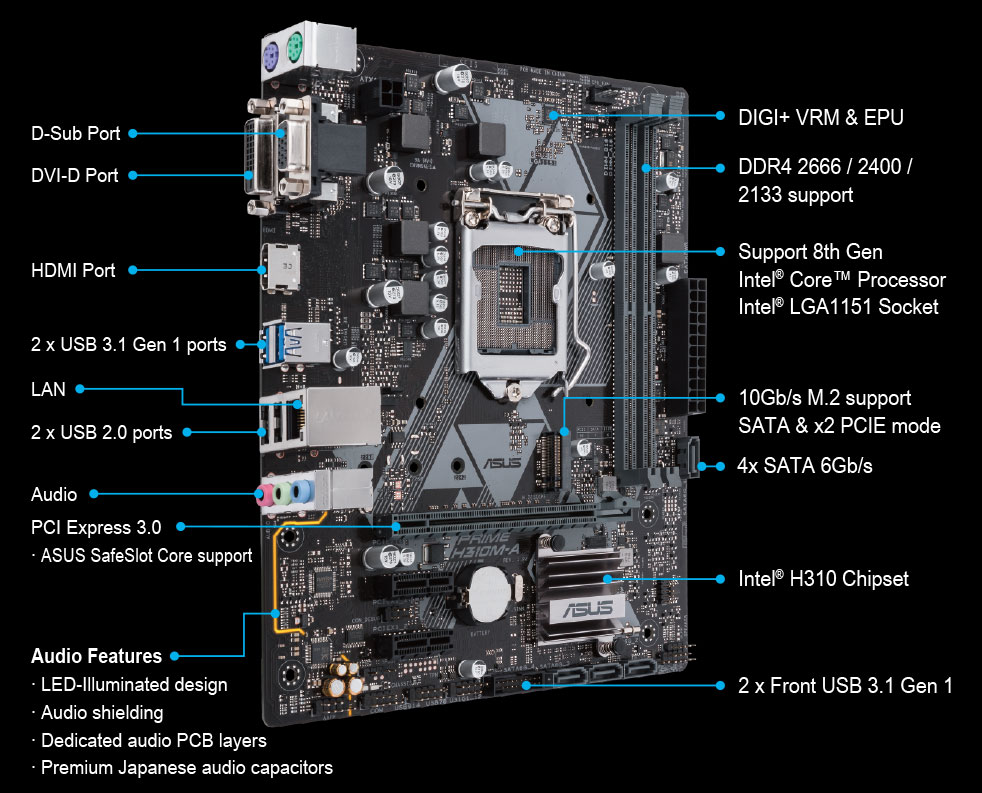 D-Sub Port

DVI-D Port

HDMI Port

2 x USB 3.1 Gen 1 ports

LAN

2 x USB 2.0 ports

Audio

PCI Express 3.0
· ASUS SafeSlot Core support

Audio Features
· LED-Illuminated design
· Audio shielding
· Dedicated audio PCB layers
· Premium Japanese audio capacitors

DIGI+ VRM & EPU

DDR4 2666 / 2400 / 2133 support

Support 8th Gen Intel® Core™ Processor Intel® LGA1151 Socket

10Gb/s M.2 support SATA & x2 PCIE mode

4x SATA 6Gb/s

Intel® H310 Chipset

2 x Front USB 3.1 Gen 1

ASUS

PRIME H310M-A

ASUS